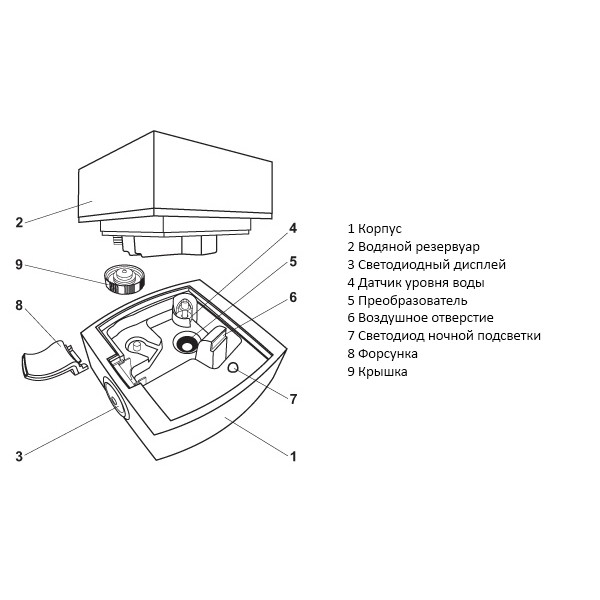 2

9

8

3

4

5

6

7

1

1 Корпус
2 Водяной резервуар
3 Светодиодный дисплей
4 Датчик уровня воды
5 Преобразователь
6 Воздушное отверстие
7 Светодиод ночной подсветки
8 Форсунка
9 Крышка