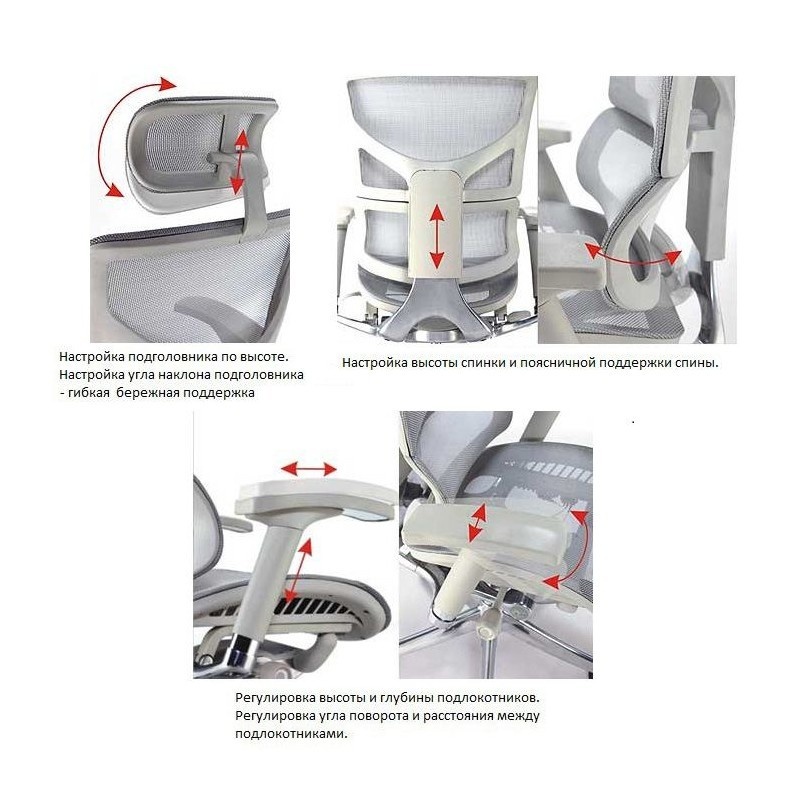 Настройка подголовника по высоте.
Настройка угла наклона подголовника
- гибкая бережная поддержка

Настройка высоты спинки и поясничной поддержки спины.

Регулировка высоты и глубины подлокотников.
Регулировка угла поворота и расстояния между подлокотниками.